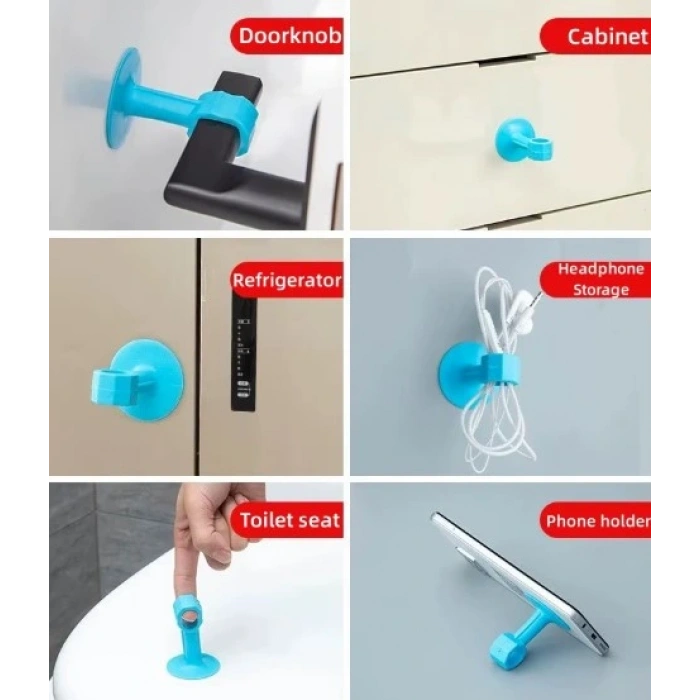 Doorknob

Cabinet

Refrigerator

Headphone Storage

Toilet seat

Phone holder