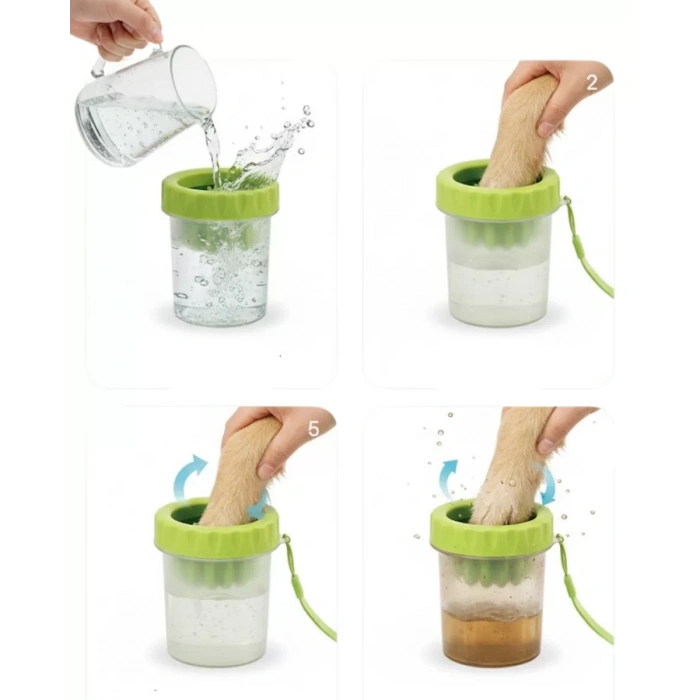 2

5