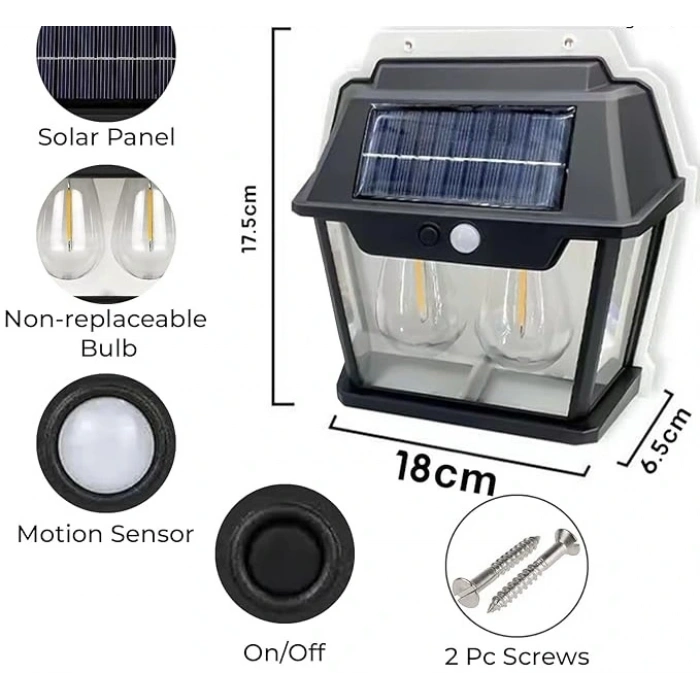 Solar Panel

Non-replaceable Bulb

Motion Sensor

17.5cm

18cm

6.5cm

On/Off

2 Pc Screws