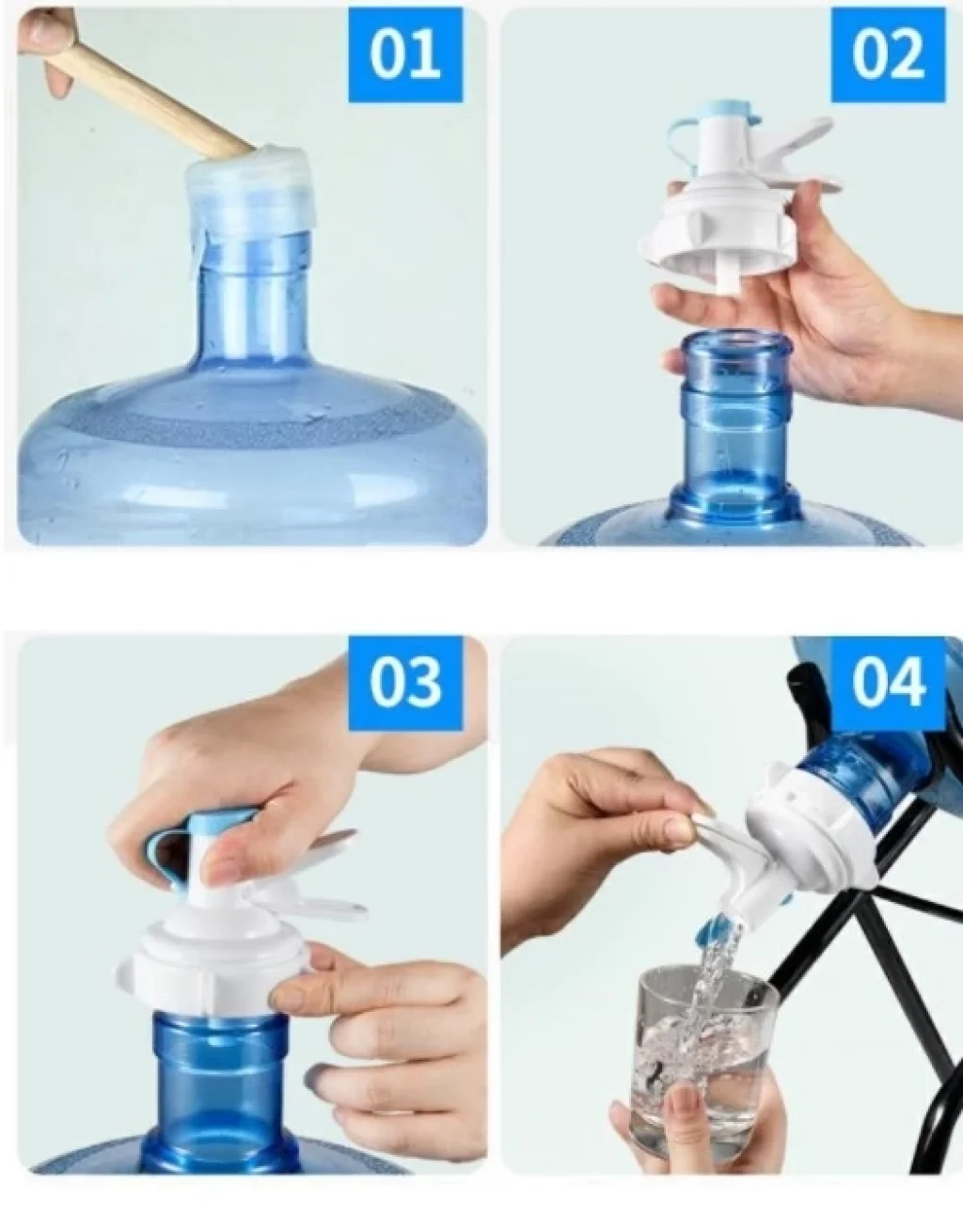 01

02

03

04