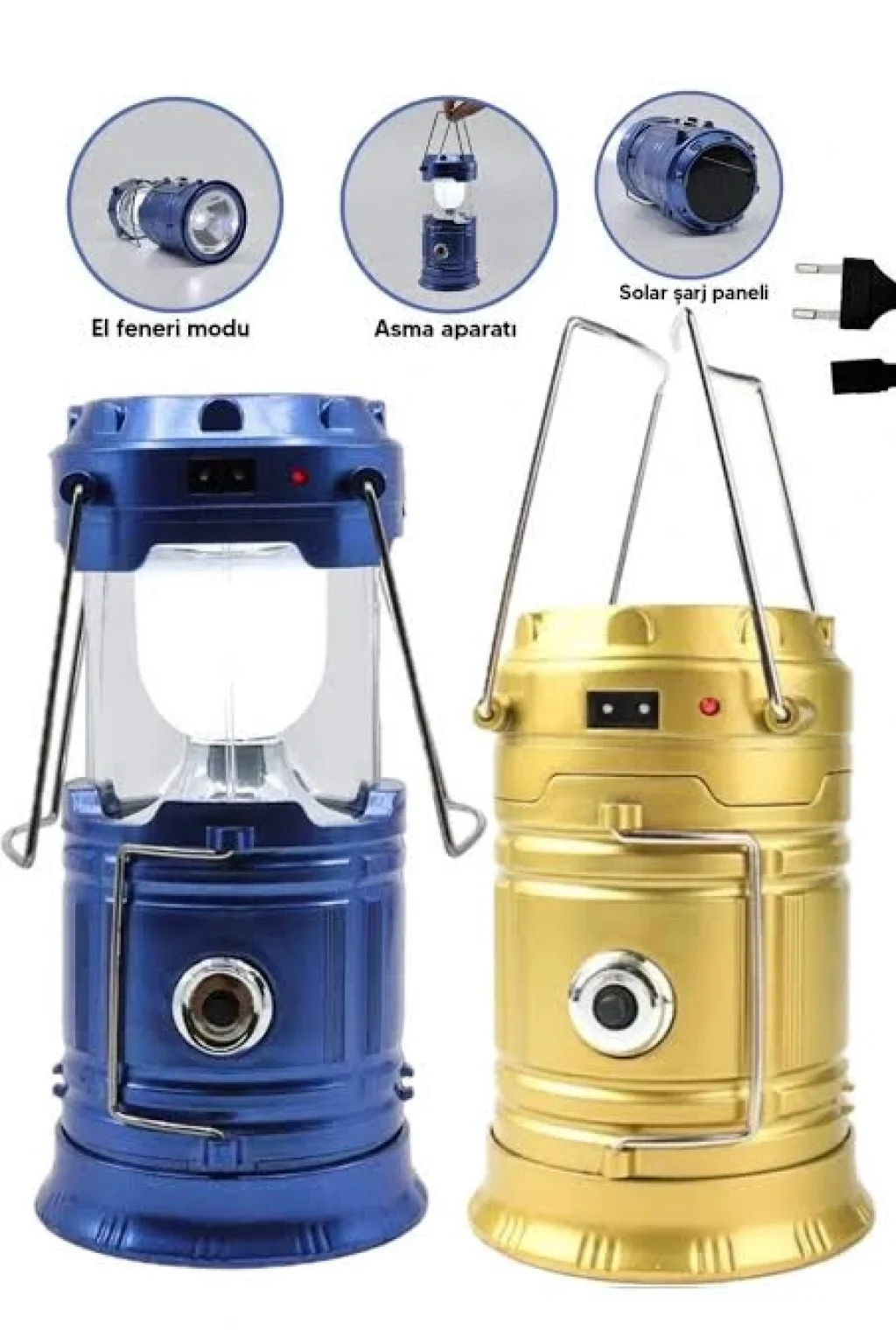 El feneri modu

Asma aparatı

Solar şarj paneli