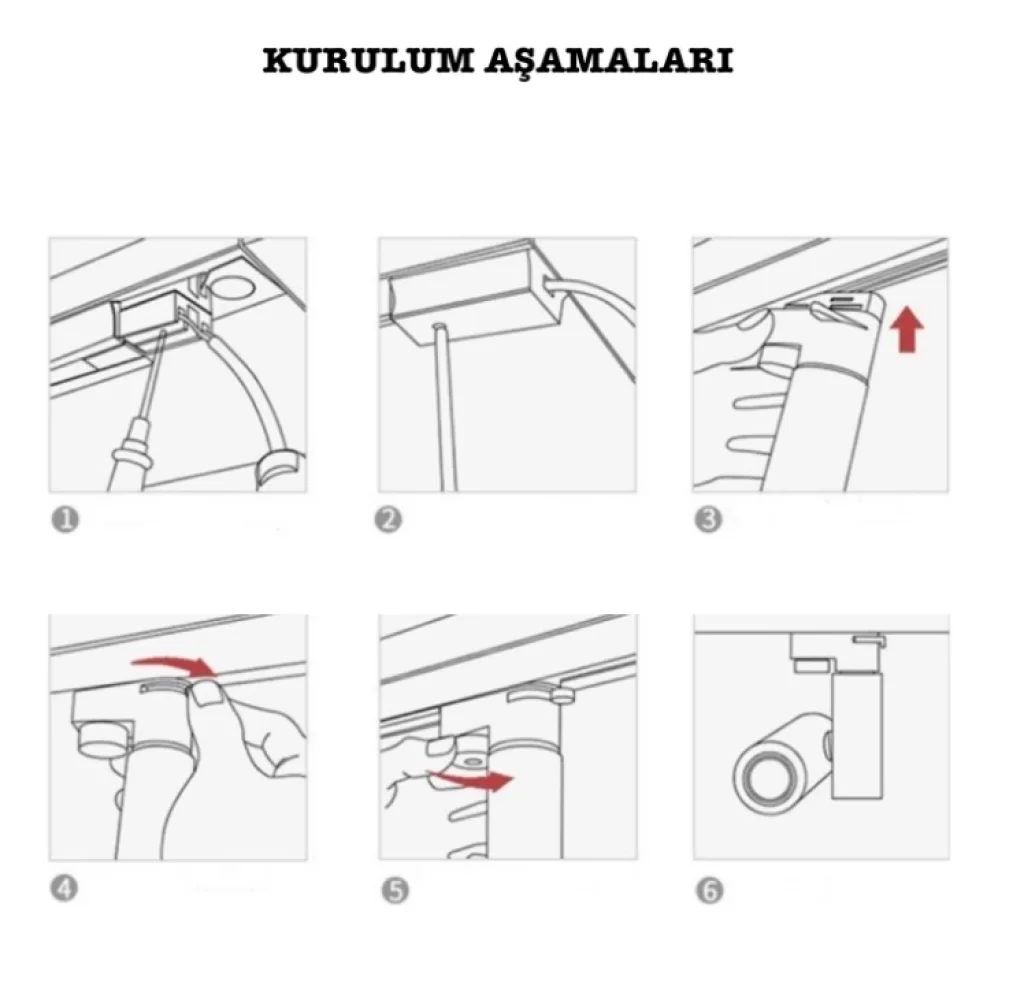 KURULUM AŞAMALARI

1

2

3

4

5

6