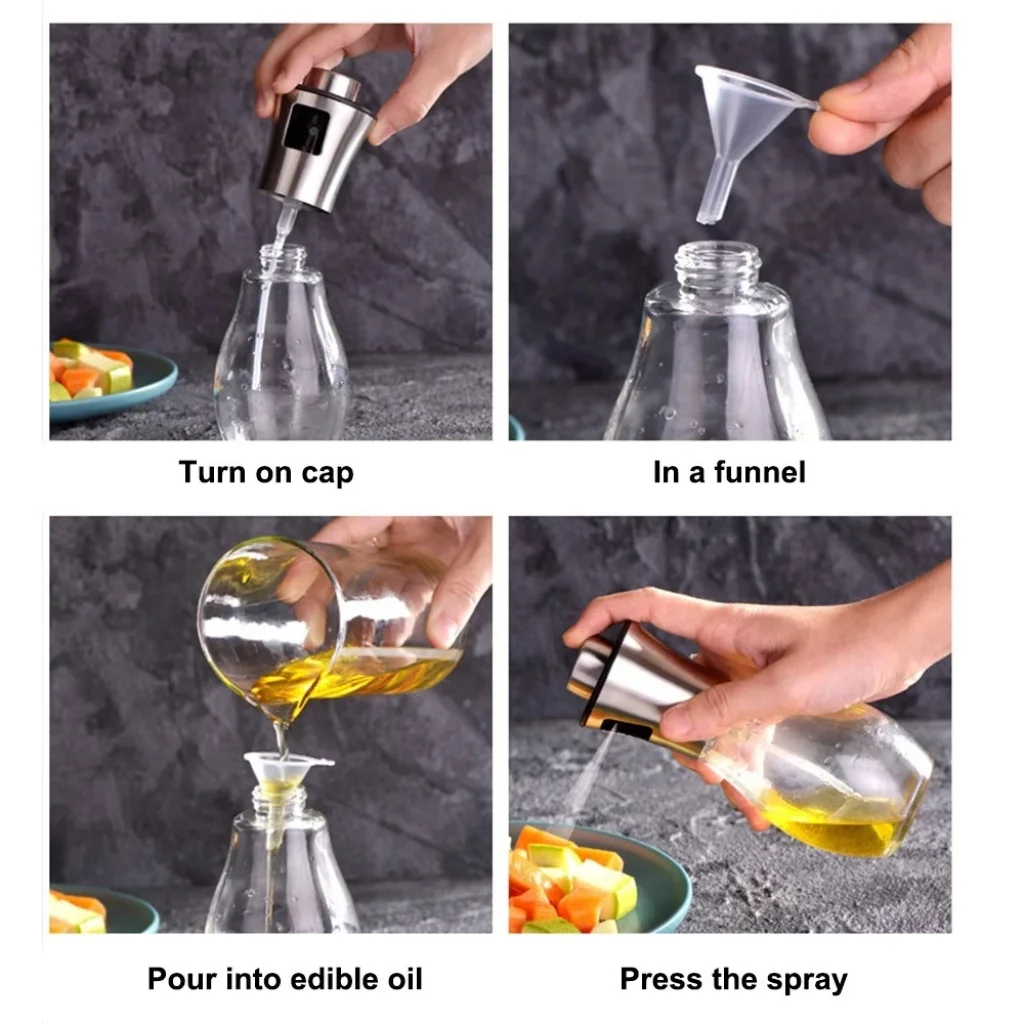 Turn on cap

In a funnel

Pour into edible oil

Press the spray