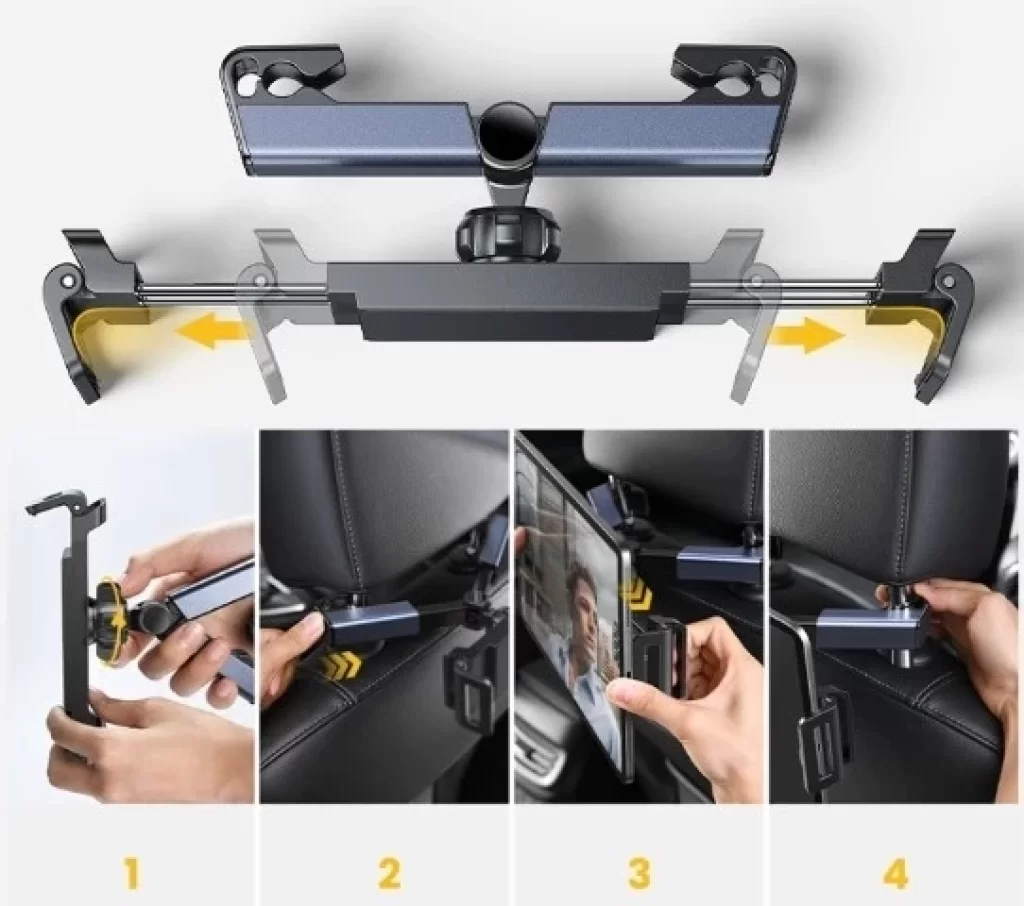 1

2

3

4