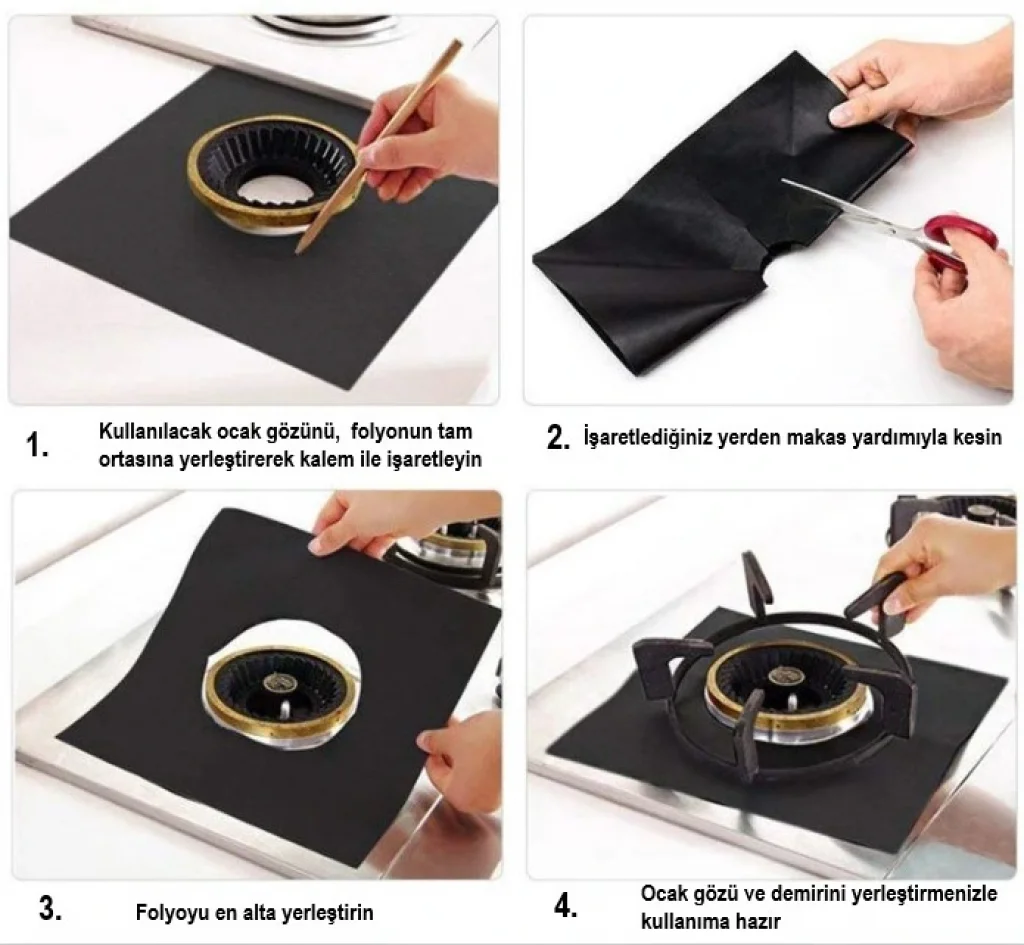 1. Kullanılacak ocak gözünü, folyonun tam ortasına yerleştirerek kalem ile işaretleyin

2. İşaretlediğiniz yerden makas yardımıyla kesin

3. Folyoyu en alta yerleştirin

4. Ocak gözü ve demirini yerleştirmenizle kullanıma hazır