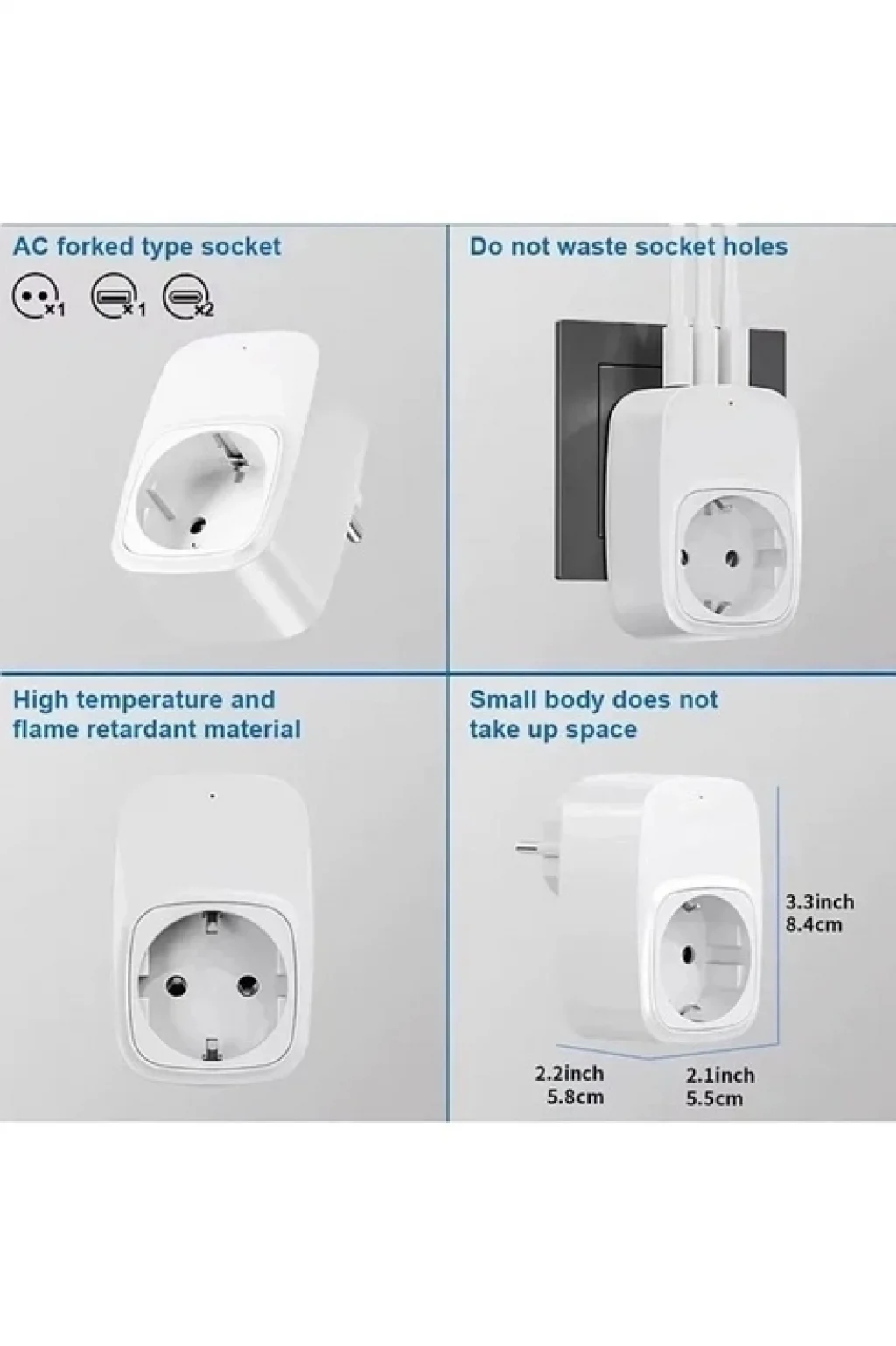 AC forked type socket

×1 ×1 ×2

Do not waste socket holes

High temperature and flame retardant material

Small body does not take up space

3.3inch
8.4cm

2.2inch
5.8cm

2.1inch
5.5cm