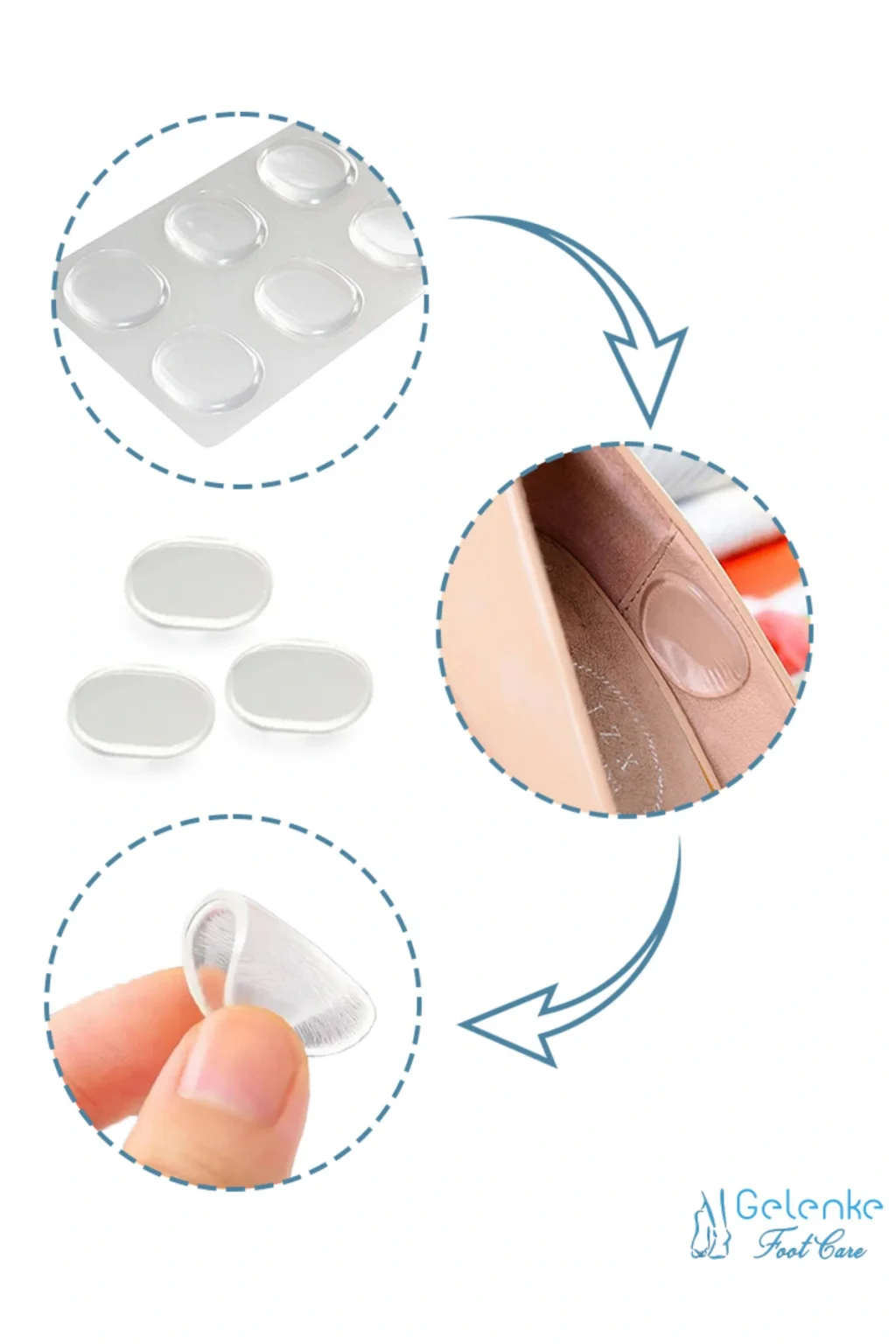 Gelenke
Foot Care