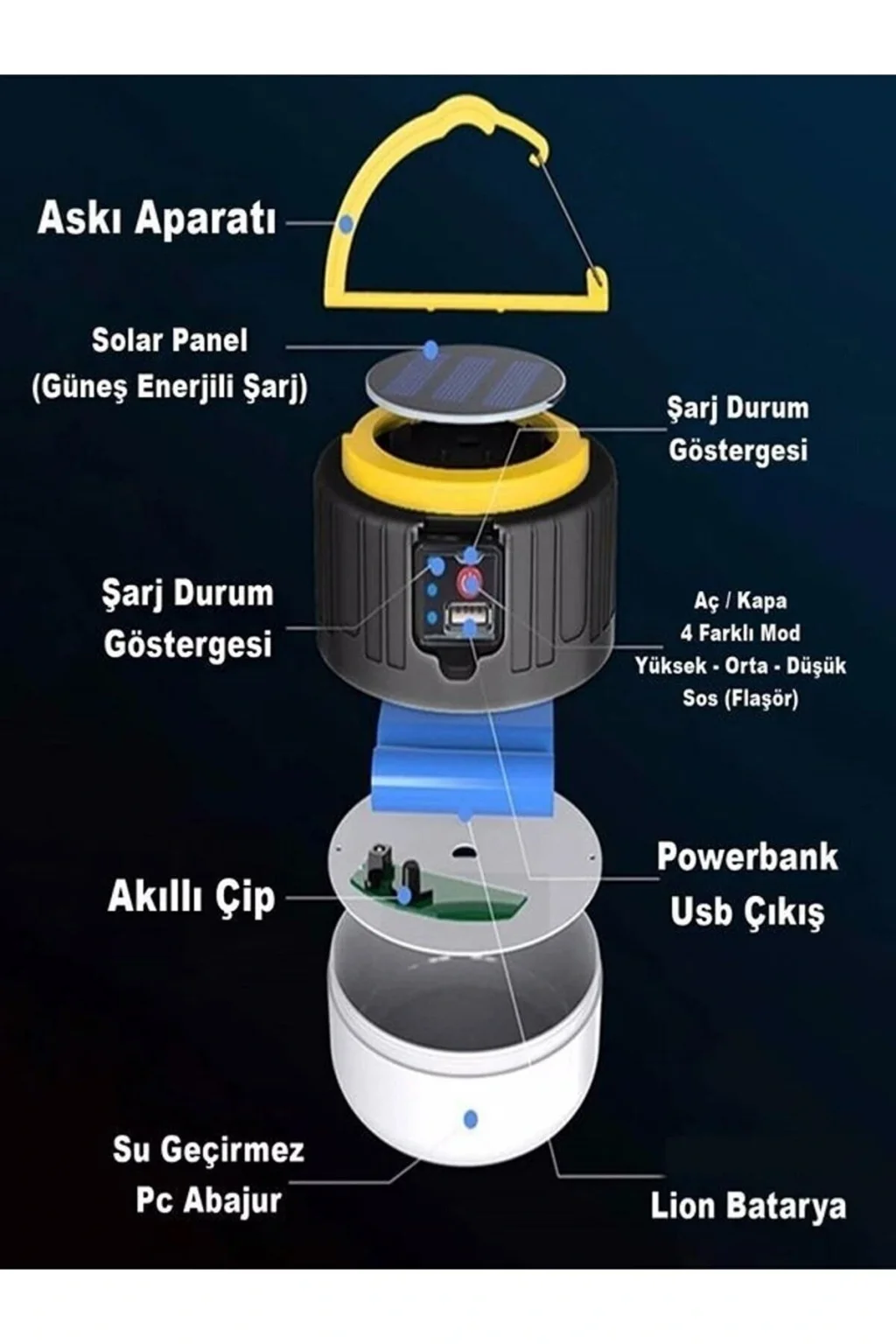 Askı Aparatı

Solar Panel
(Güneş Enerjili Şarj)

Şarj Durum
Göstergesi

Şarj Durum
Göstergesi

Aç / Kapa
4 Farklı Mod
Yüksek - Orta - Düşük
Sos (Flaşör)

Akıllı Çip

Powerbank
Usb Çıkış

Su Geçirmez
Pc Abajur

Lion Batarya