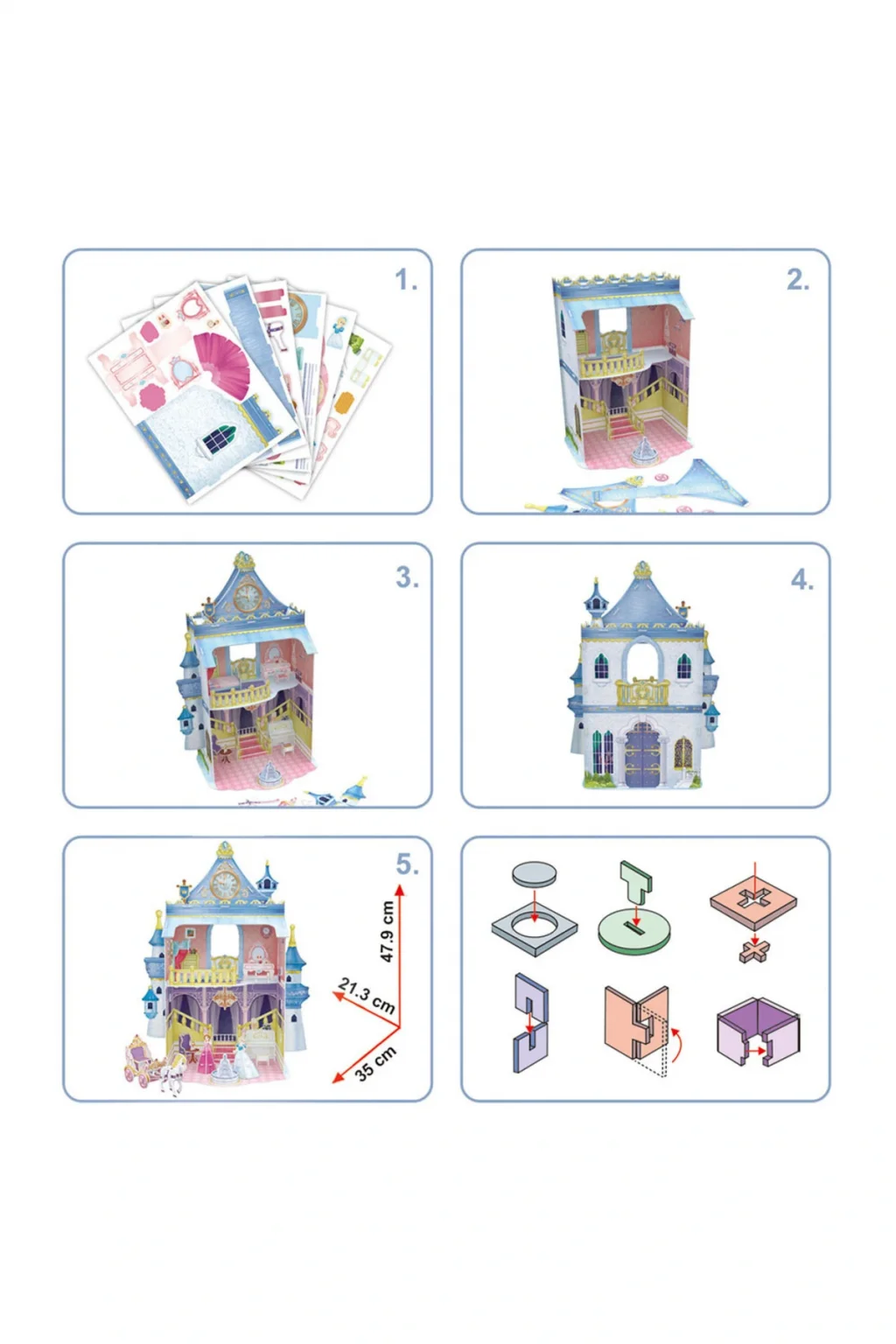 1.

2.

3.

4.

5.

47.9 cm

21.3 cm

35 cm