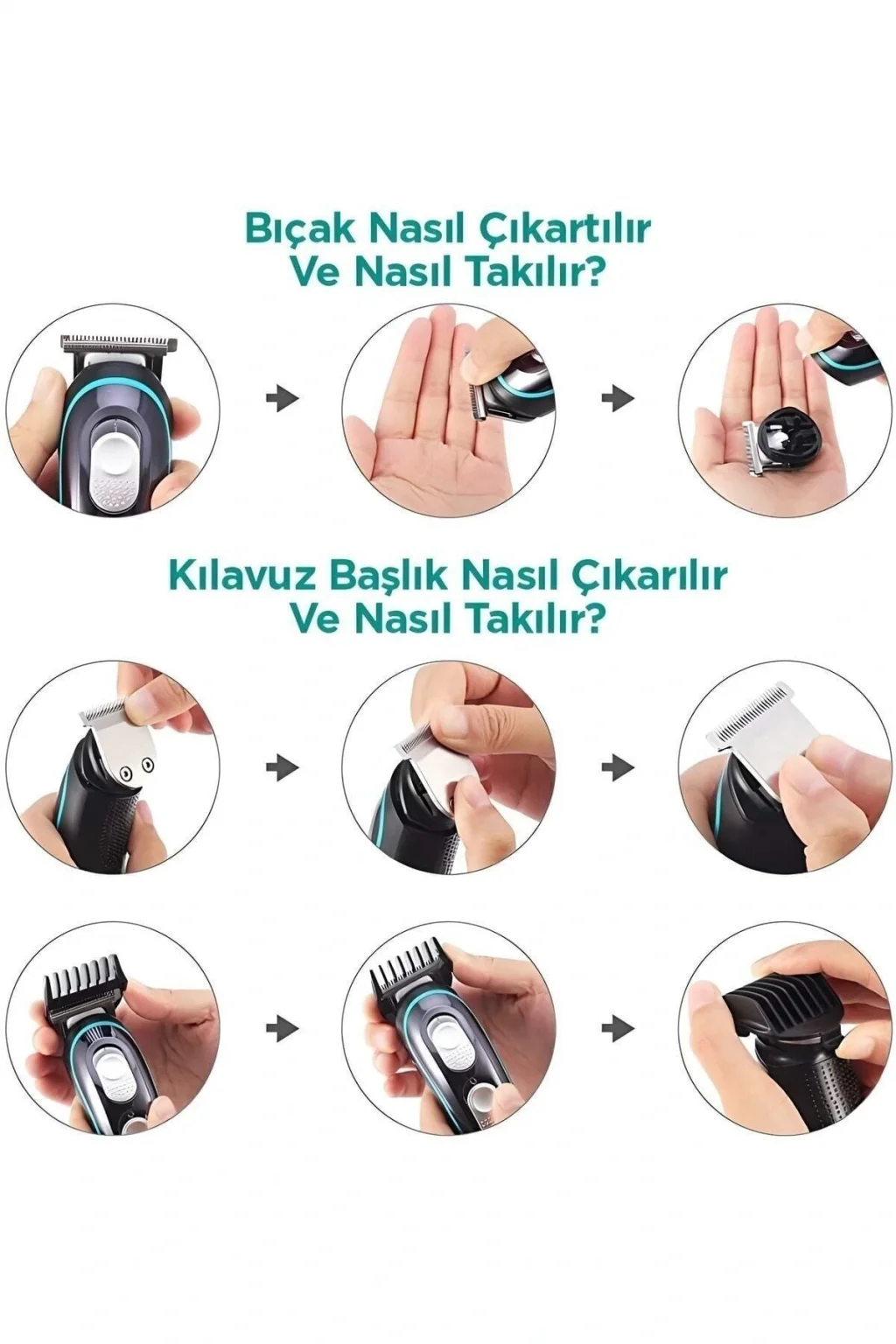 Bıçak Nasıl Çıkartılır
Ve Nasıl Takılır?

Kılavuz Başlık Nasıl Çıkarılır
Ve Nasıl Takılır?