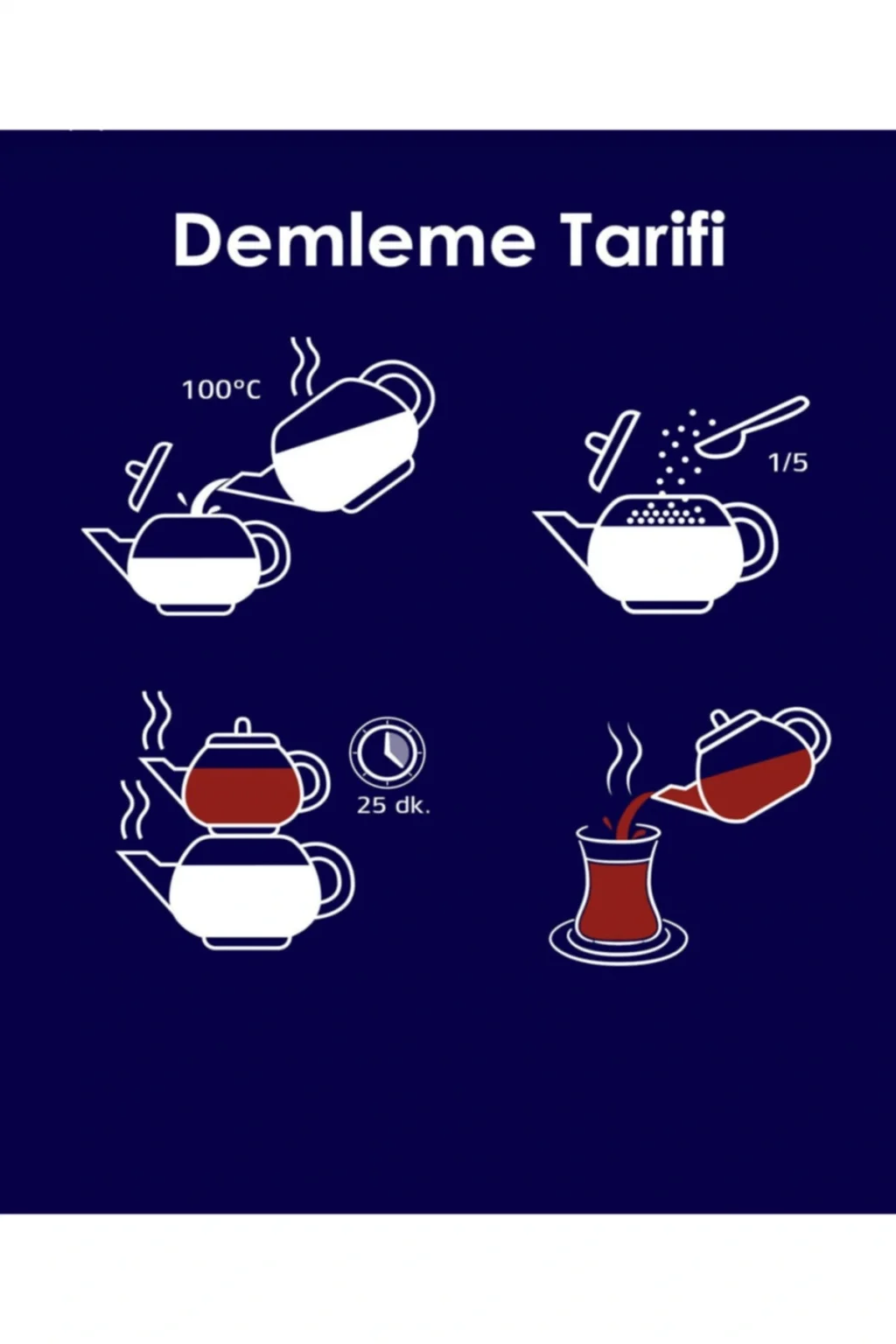 Demleme Tarifi

100°C

1/5

25 dk.