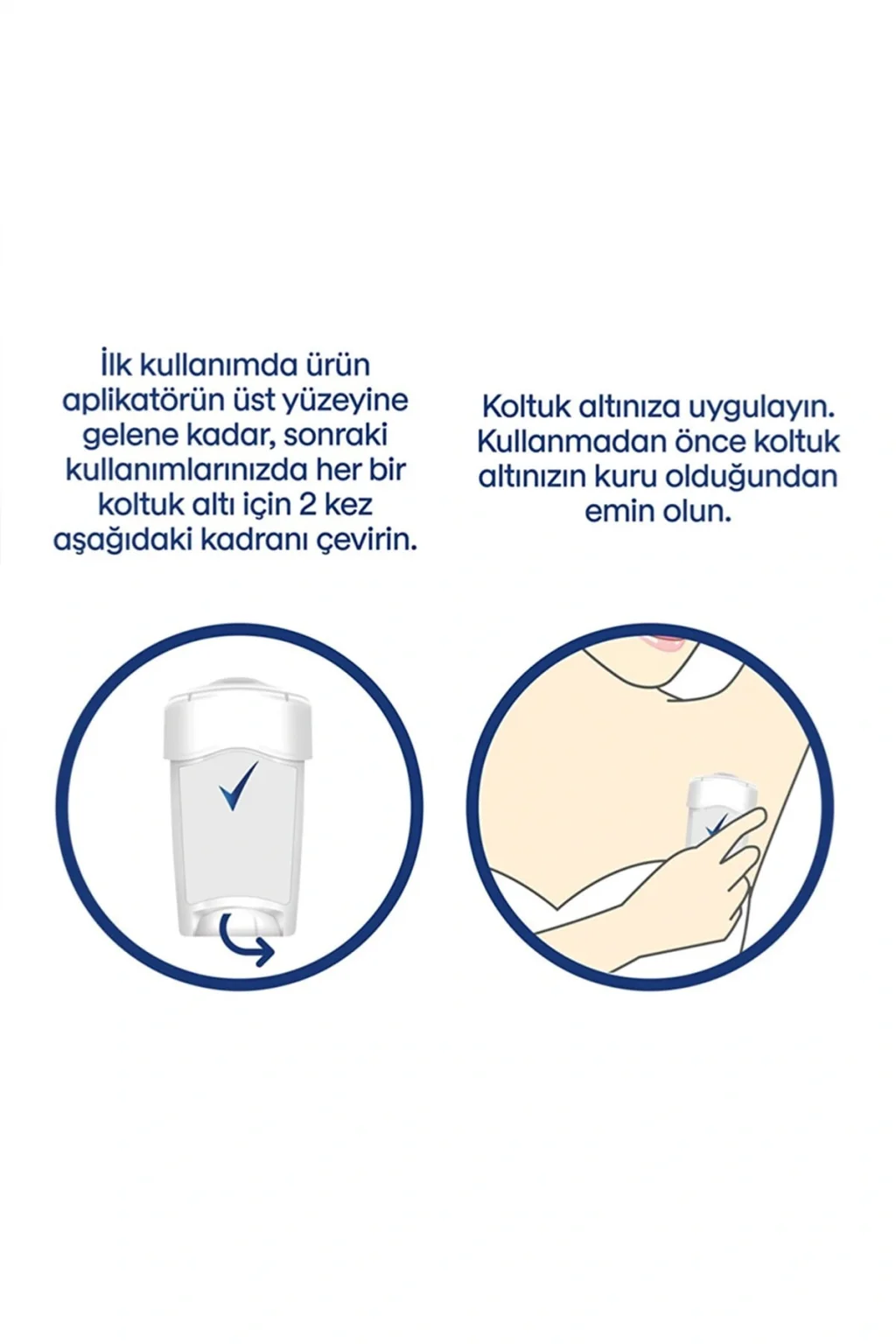 İlk kullanımda ürün aplikatörün üst yüzeyine gelene kadar, sonraki kullanımlarınızda her bir koltuk altı için 2 kez aşağıdaki kadranı çevirin.

Koltuk altınıza uygulayın. Kullanmadan önce koltuk altınızın kuru olduğundan emin olun.