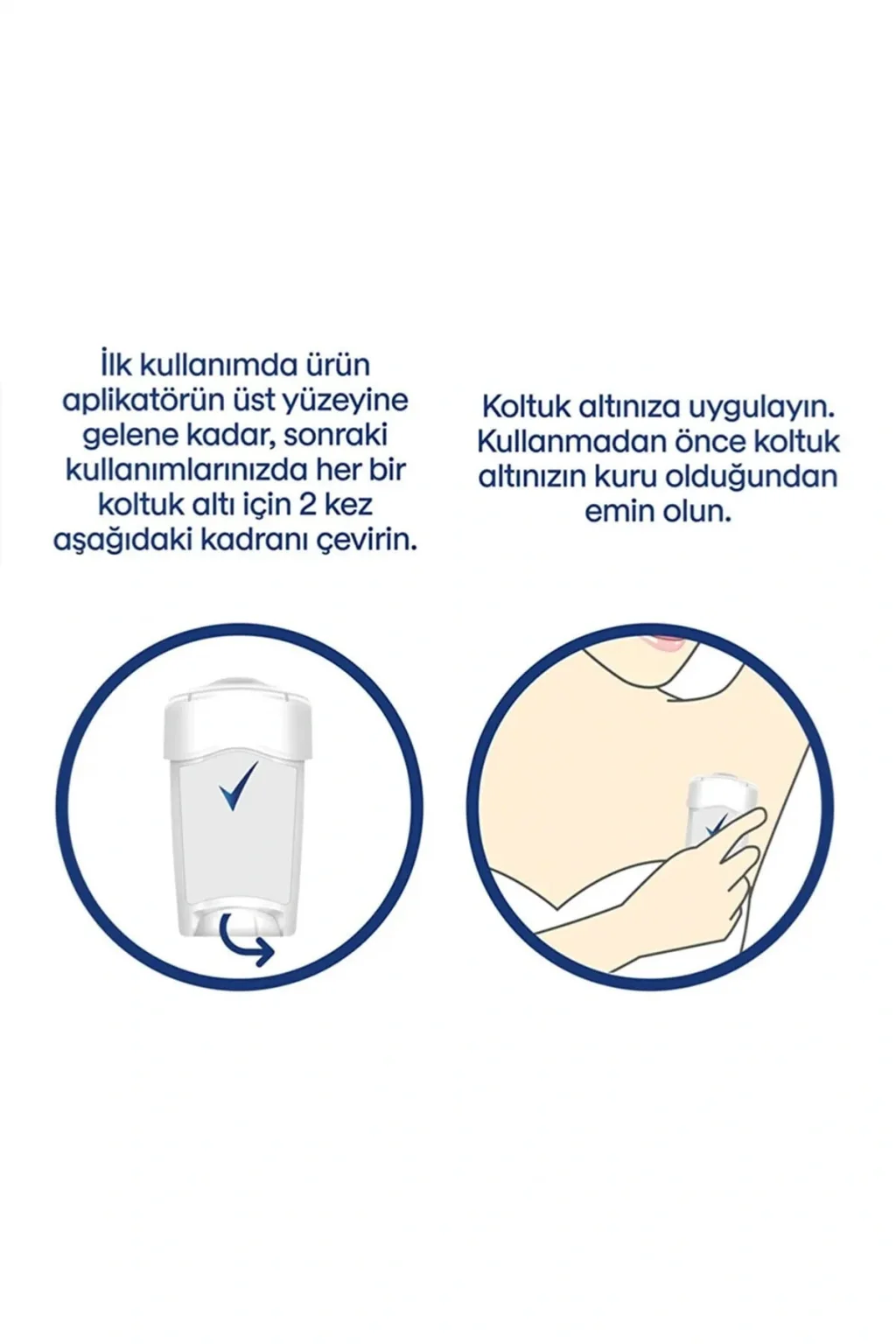 İlk kullanımda ürün aplikatörün üst yüzeyine gelene kadar, sonraki kullanımlarınızda her bir koltuk altı için 2 kez aşağıdaki kadranı çevirin.

Koltuk altınıza uygulayın. Kullanmadan önce koltuk altınızın kuru olduğundan emin olun.