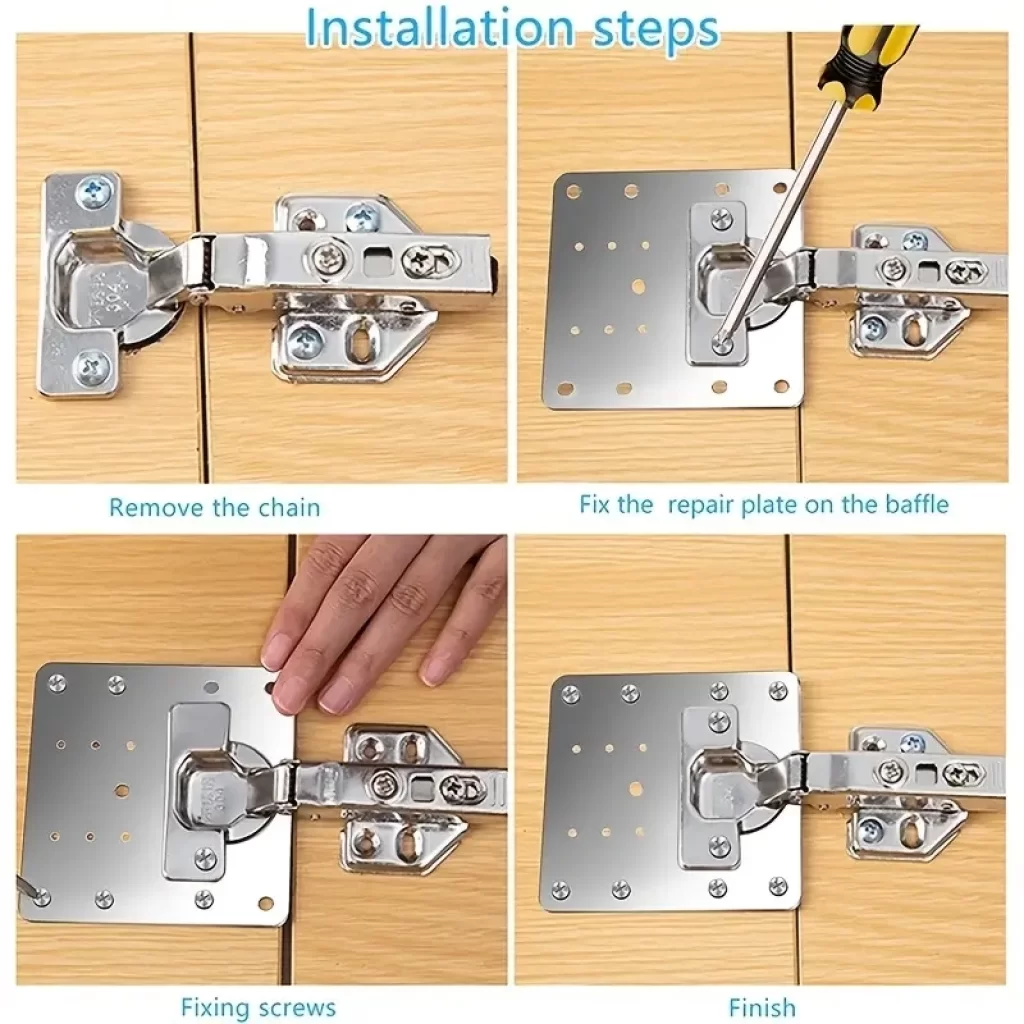 Installation steps

Remove the chain

Fix the repair plate on the baffle

Fixing screws

Finish