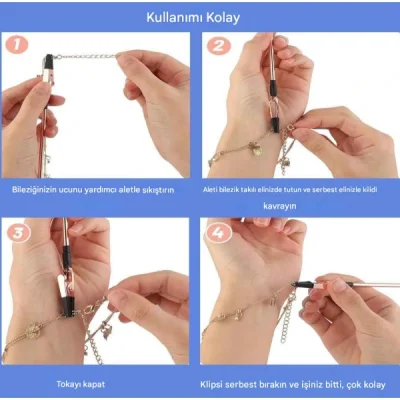 Kullanımı Kolay

1

Bileziğinizin ucunu yardımcı aletle sıkıştırın

2

Aleti bilezik takılı elinizde tutun ve serbest elinizle kilidi kavrayın

3

Tokayı kapat

4

Klipsi serbest bırakın ve işiniz bitti, çok kolay