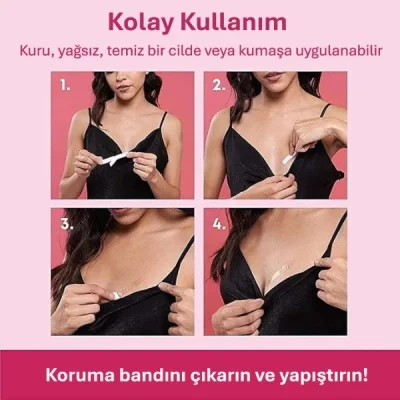 Kolay Kullanım

Kuru, yağsız, temiz bir cilde veya kumaşa uygulanabilir

1.

2.

3.

4.

Koruma bandını çıkarın ve yapıştırın!