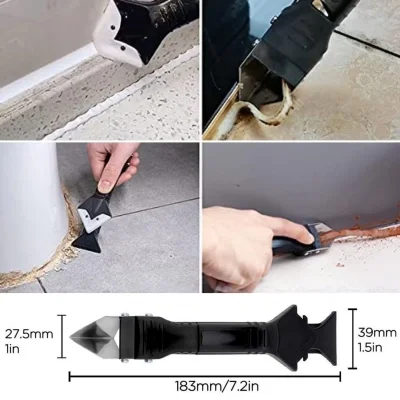 27.5mm
1in

39mm
1.5in

183mm/7.2in