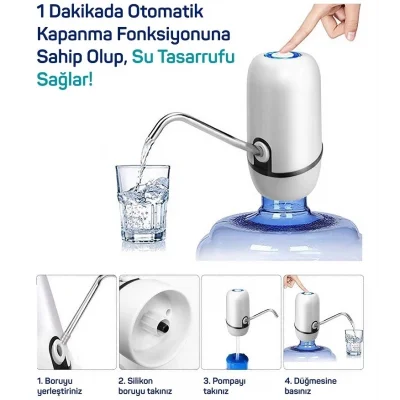 1 Dakikada Otomatik Kapanma Fonksiyonuna Sahip Olup, Su Tasarrufu Sağlar!

1. Boruyu yerleştiriniz

2. Silikon boruyu takınız

3. Pompayı takınız

4. Düğmesine basınız