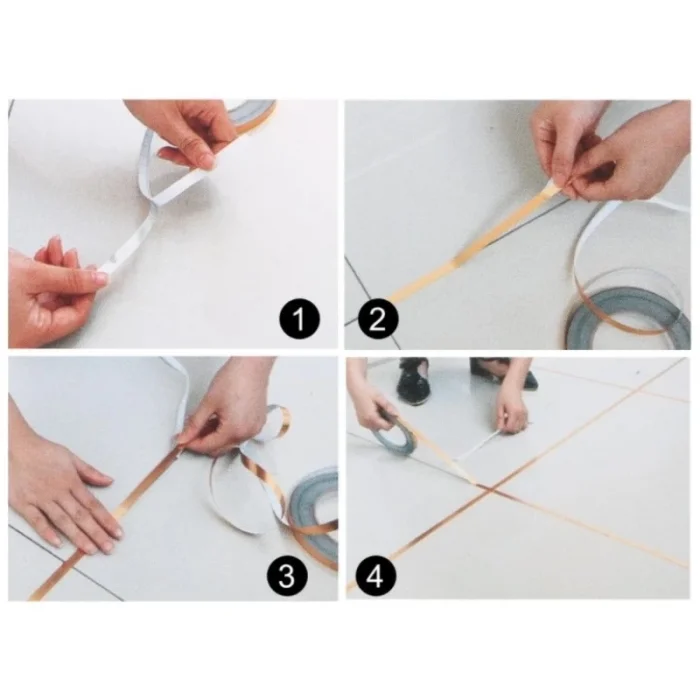 1
2
3
4