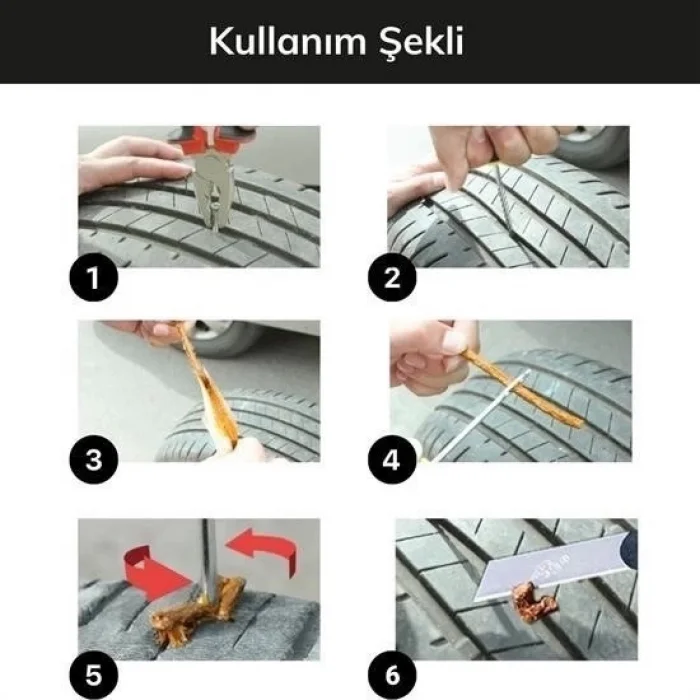 Kullanım Şekli

1

2

3

4

5

6