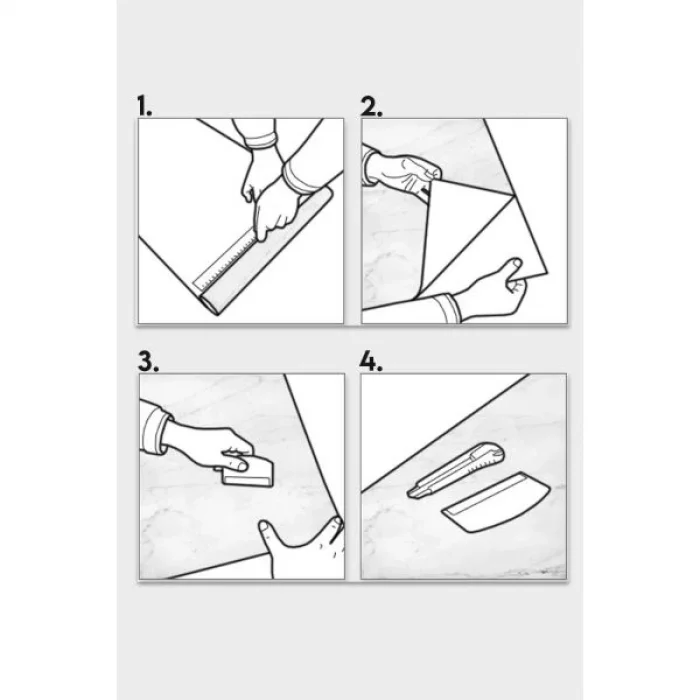 1.

2.

3.

4.