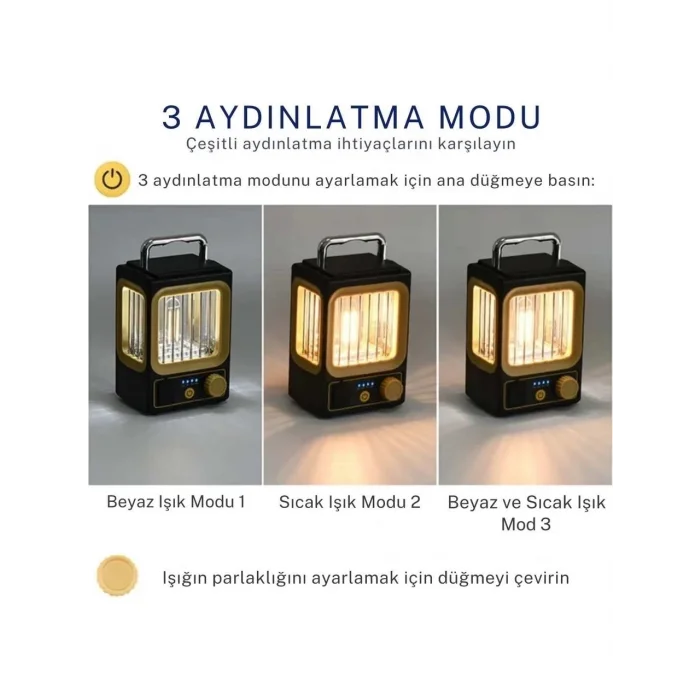 3 AYDINLATMA MODU
Çeşitli aydınlatma ihtiyaçlarını karşılayın

3 aydınlatma modunu ayarlamak için ana düğmeye basın:

Beyaz Işık Modu 1

Sıcak Işık Modu 2

Beyaz ve Sıcak Işık Mod 3

Işığın parlaklığını ayarlamak için düğmeyi çevirin