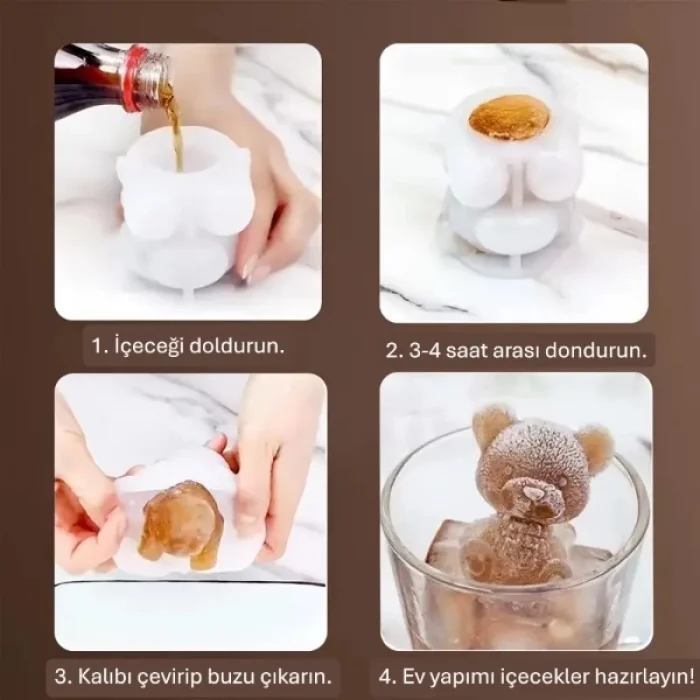 1. İçeceği doldurun.

2. 3-4 saat arası dondurun.

3. Kalıbı çevirip buzu çıkarın.

4. Ev yapımı içecekler hazırlayın!