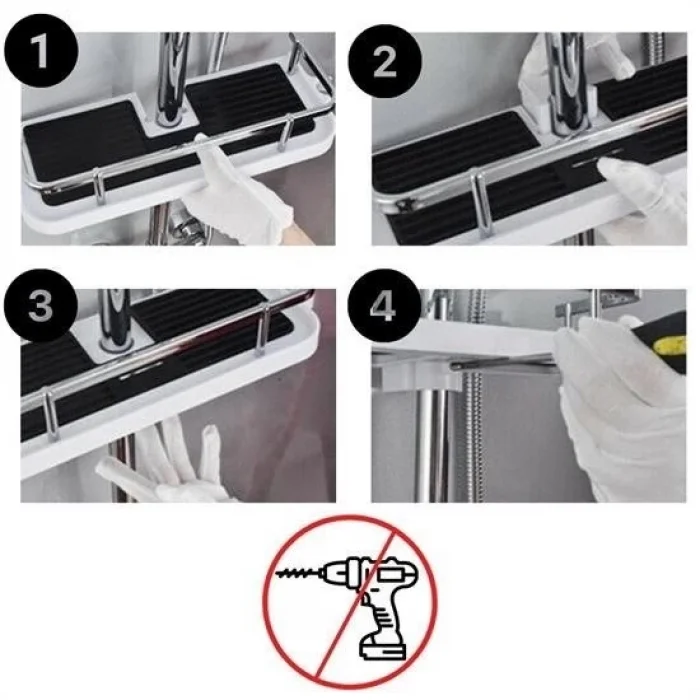 1

2

3

4