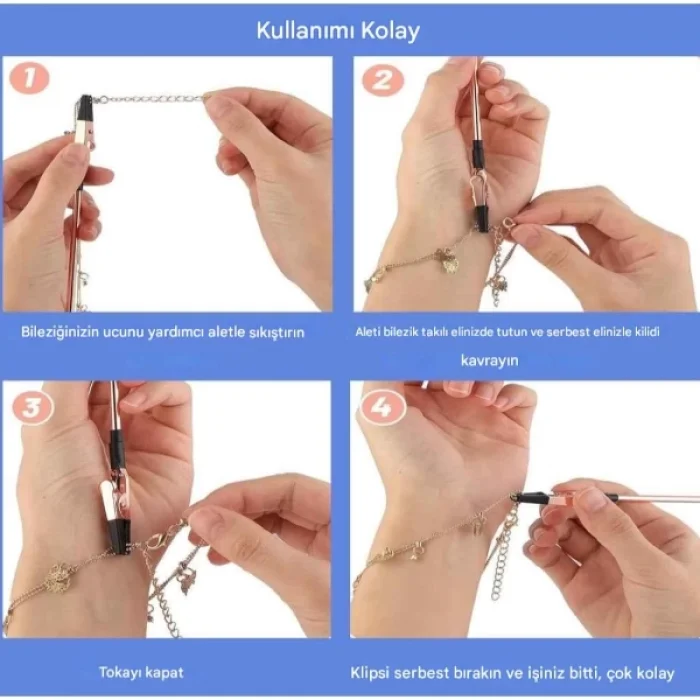 Kullanımı Kolay

1

Bileziğinizin ucunu yardımcı aletle sıkıştırın

2

Aleti bilezik takılı elinizde tutun ve serbest elinizle kilidi kavrayın

3

Tokayı kapat

4

Klipsi serbest bırakın ve işiniz bitti, çok kolay