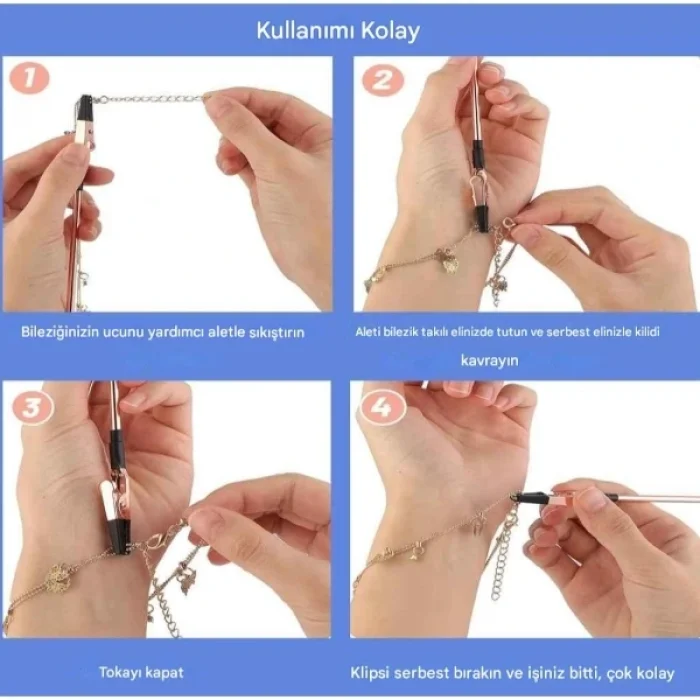 Kullanımı Kolay

1

Bileziğinizin ucunu yardımcı aletle sıkıştırın

2

Aleti bilezik takılı elinizde tutun ve serbest elinizle kilidi kavrayın

3

Tokayı kapat

4

Klipsi serbest bırakın ve işiniz bitti, çok kolay