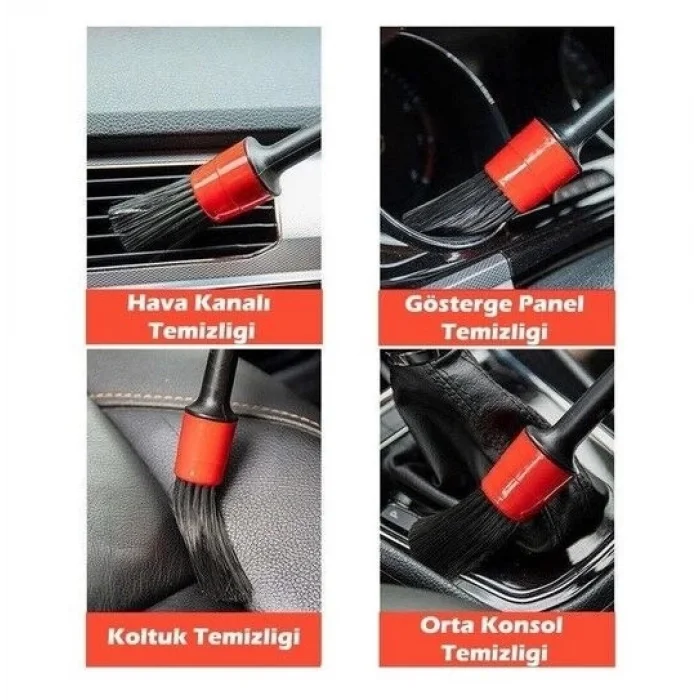 Hava Kanalı Temizligi

Gösterge Panel Temizligi

Koltuk Temizligi

Orta Konsol Temizligi