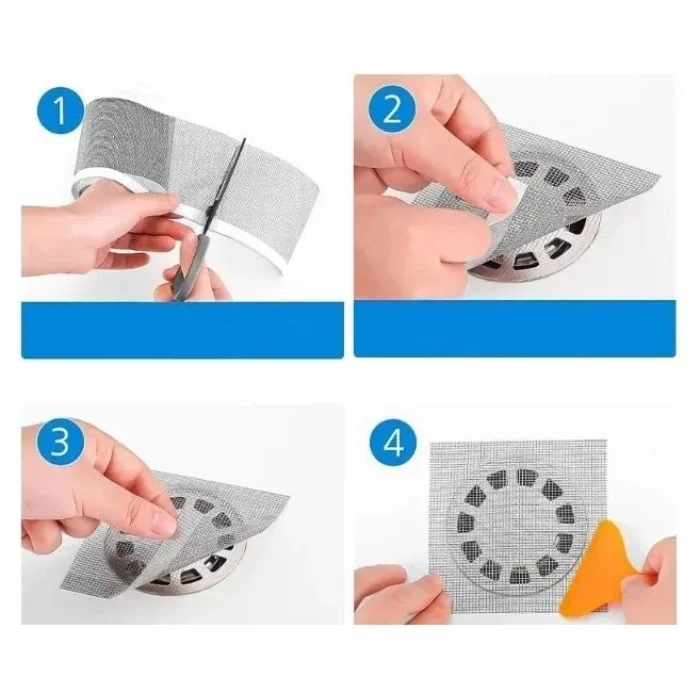 1

2

3

4