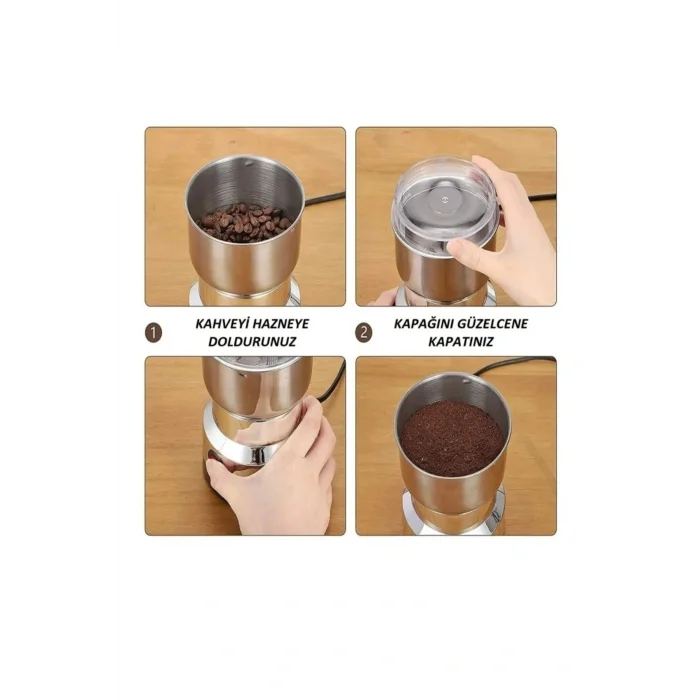 1 KAHVEYİ HAZNEYE DOLDURUNUZ

2 KAPAĞINI GÜZELCENE KAPATINIZ