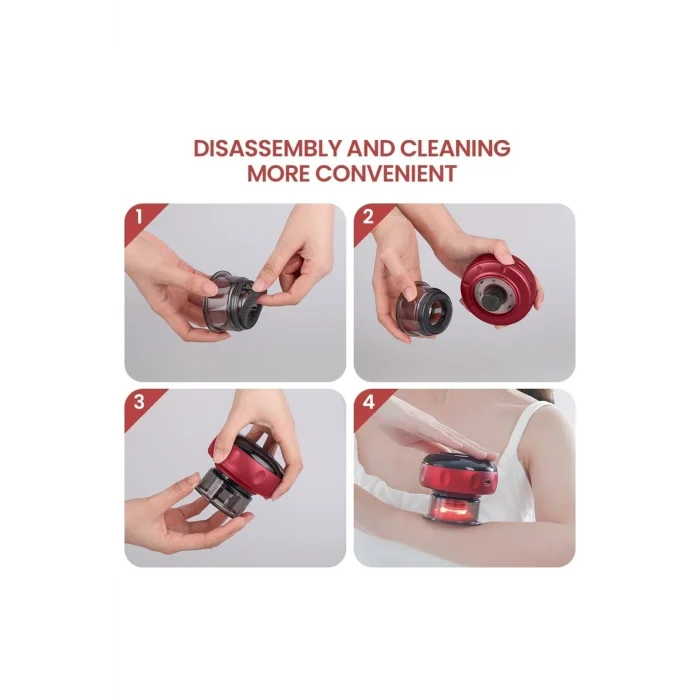 DISASSEMBLY AND CLEANING
MORE CONVENIENT

1

2

3

4