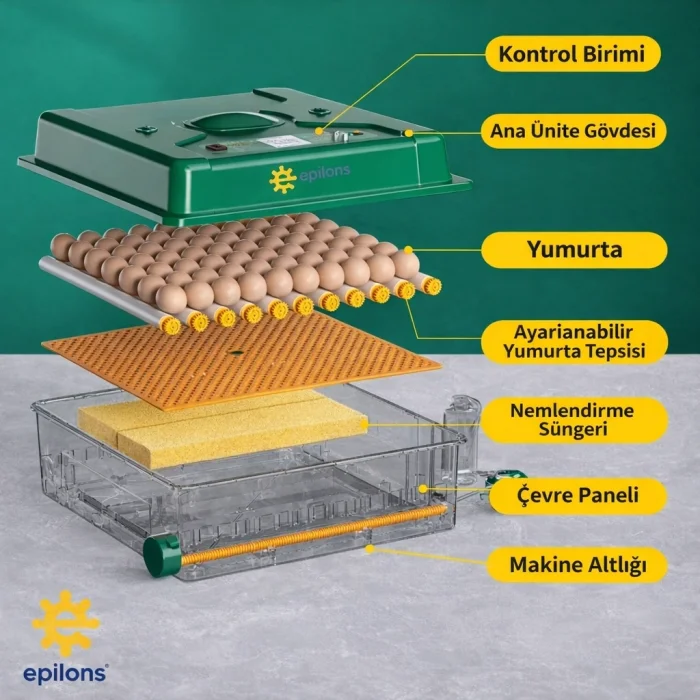 Kontrol Birimi

Ana Ünite Gövdesi

epilons

Yumurta

Ayarianabilir Yumurta Tepsisi

Nemlendirme Süngeri

Çevre Paneli

Makine Altlığı

epilons