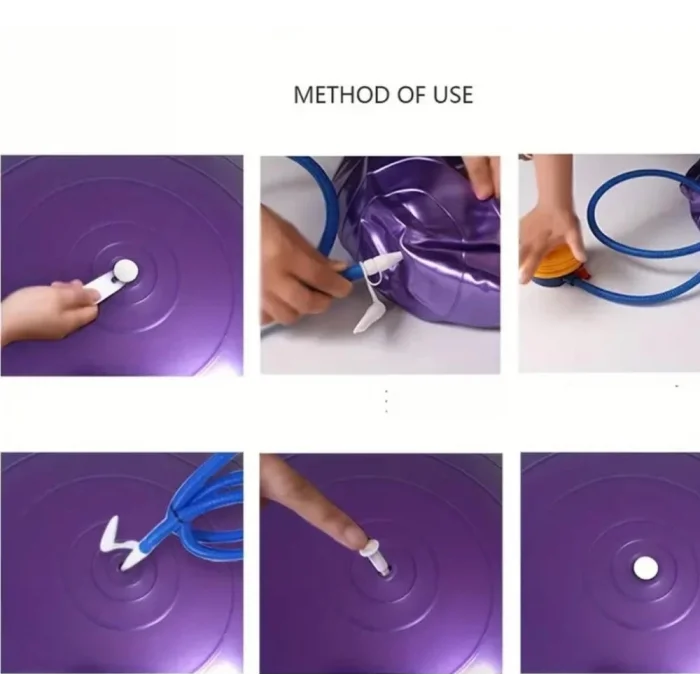 METHOD OF USE