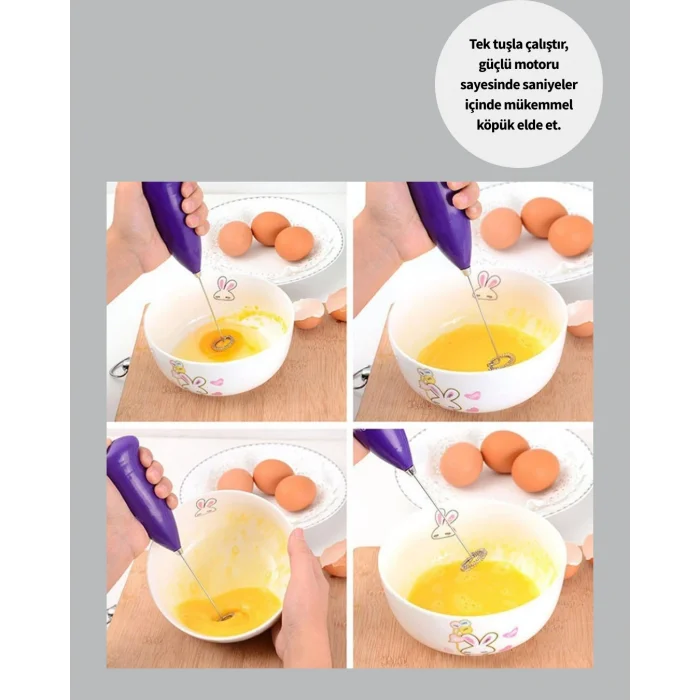 Tek tuşla çalıştır, güçlü motoru sayesinde saniyeler içinde mükemmel köpük elde et.