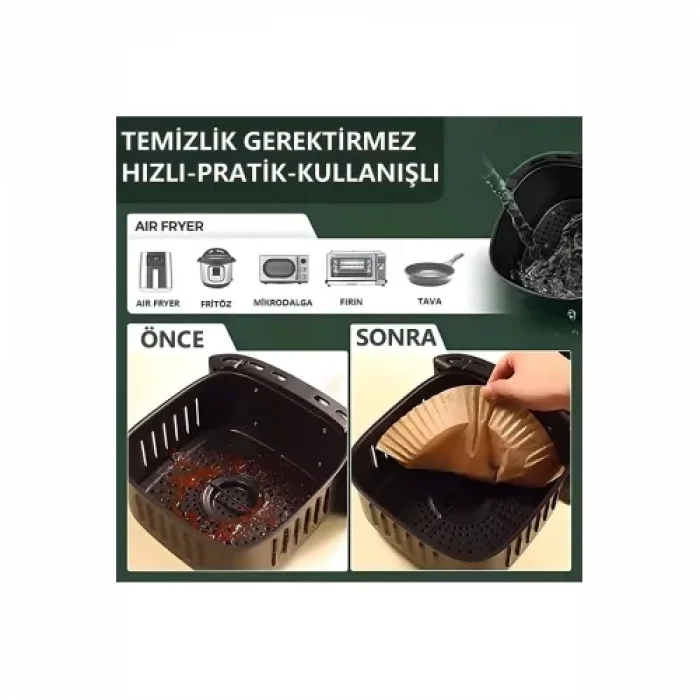 TEMİZLİK GEREKTİRMEZ
HIZLI-PRATİK-KULLANIŞLI

AIR FRYER

AIR FRYER
FRİTÖZ
MİKRODALGA
FIRIN
TAVA

ÖNCE

SONRA