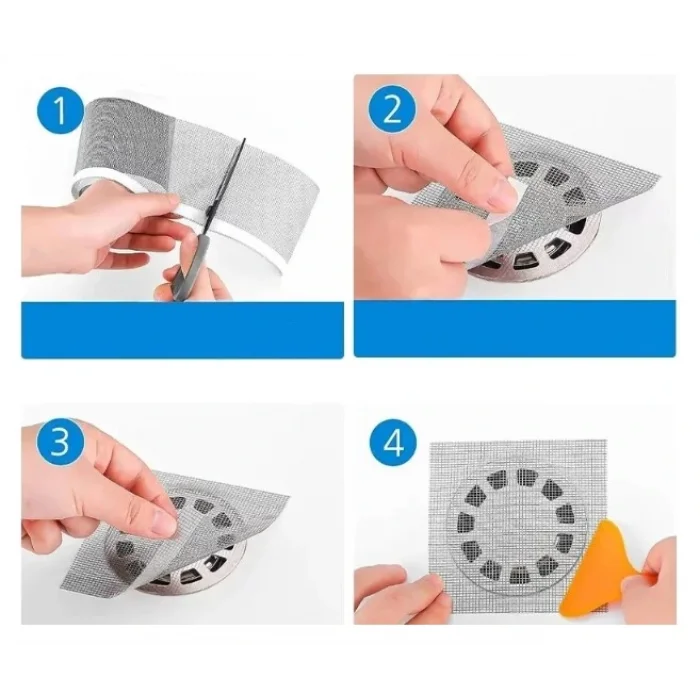 1

2

3

4