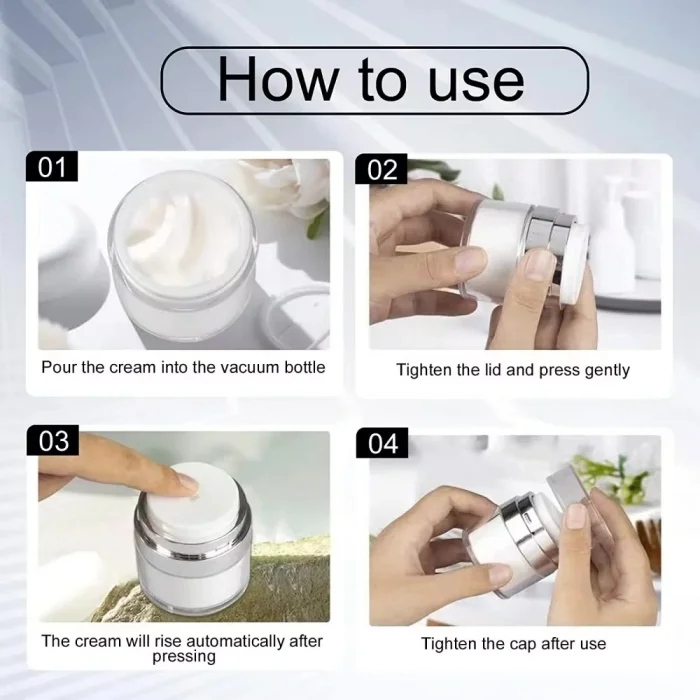 How to use

01

Pour the cream into the vacuum bottle

02

Tighten the lid and press gently

03

The cream will rise automatically after pressing

04

Tighten the cap after use