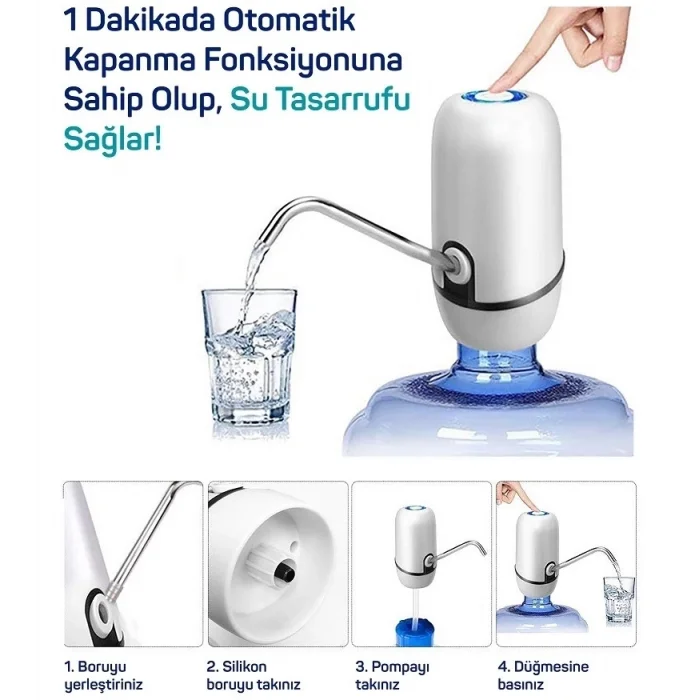 1 Dakikada Otomatik Kapanma Fonksiyonuna Sahip Olup, Su Tasarrufu Sağlar!

1. Boruyu yerleştiriniz

2. Silikon boruyu takınız

3. Pompayı takınız

4. Düğmesine basınız