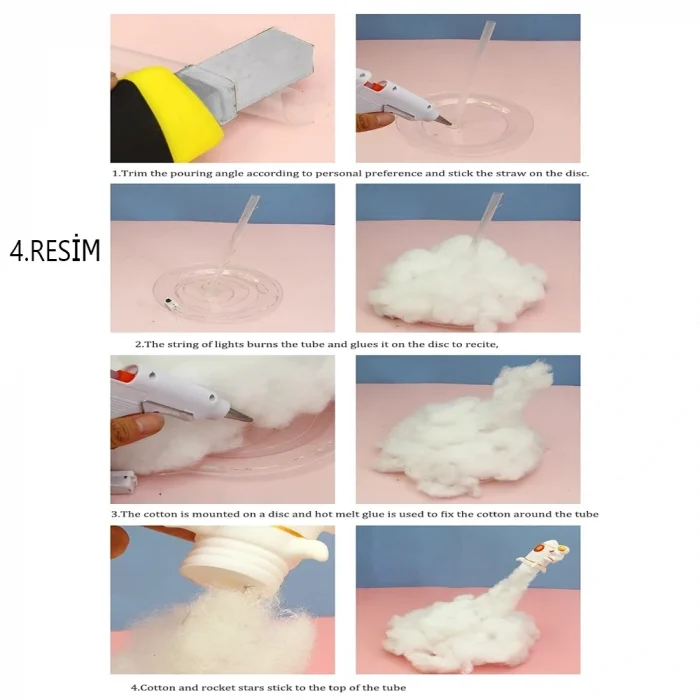 1.Trim the pouring angle according to personal preference and stick the straw on the disc.

4.RESİM

2.The string of lights burns the tube and glues it on the disc to recite,

3.The cotton is mounted on a disc and hot melt glue is used to fix the cotton around the tube

4.Cotton and rocket stars stick to the top of the tube