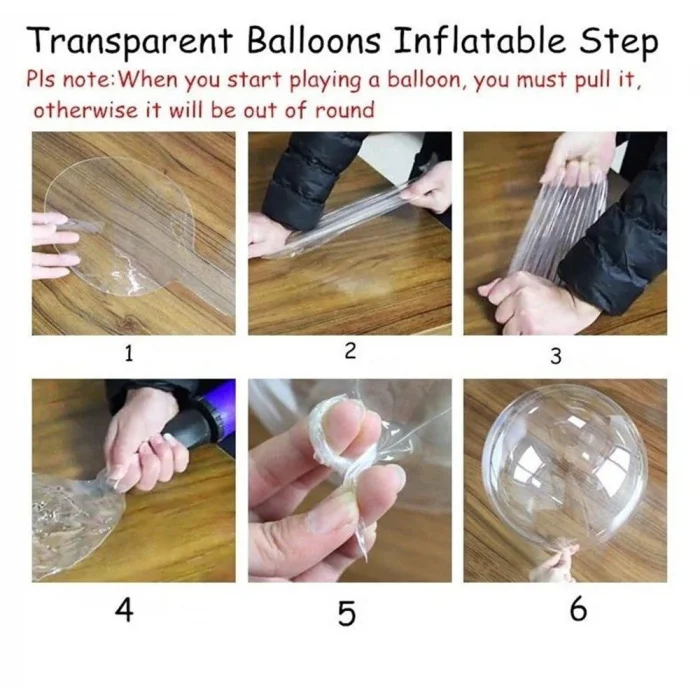 Transparent Balloons Inflatable Step
Pls note:When you start playing a balloon, you must pull it, otherwise it will be out of round

1

2

3

4

5

6