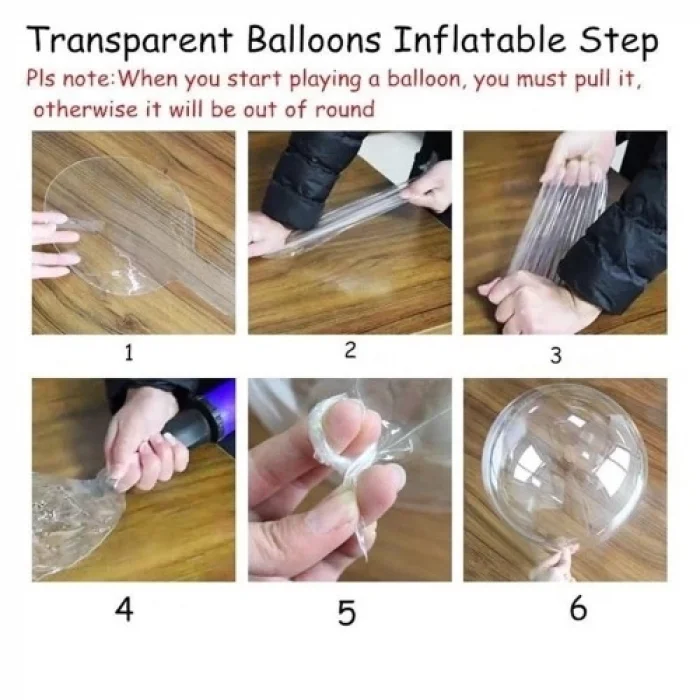 Transparent Balloons Inflatable Step

Pls note:When you start playing a balloon, you must pull it, otherwise it will be out of round

1

2

3

4

5

6