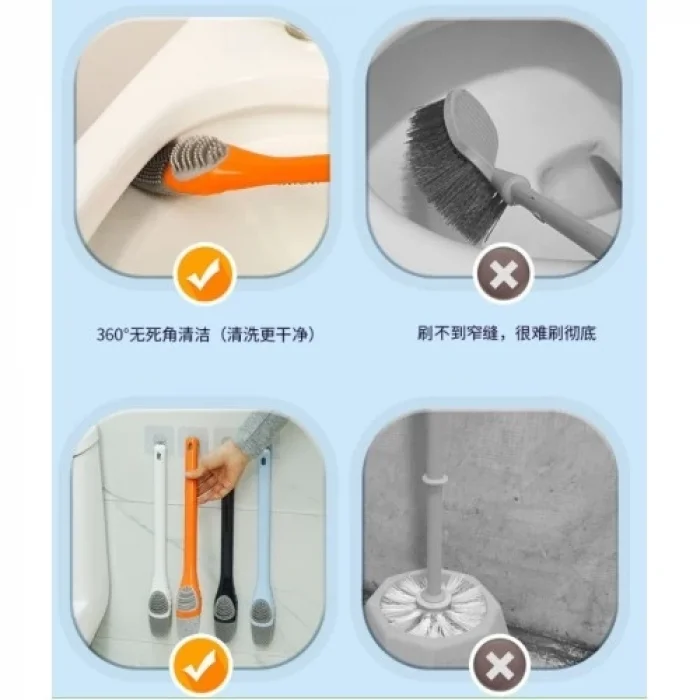 360°无死角清洁（清洗更干净）

刷不到窄缝，很难刷彻底