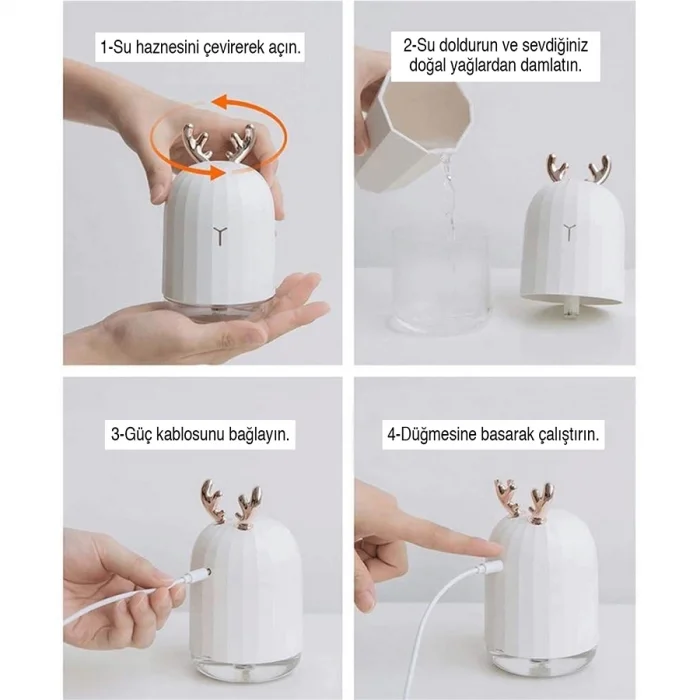 1-Su haznesini çevirerek açın.

2-Su doldurun ve sevdiğiniz doğal yağlardan damlatın.

3-Güç kablosunu bağlayın.

4-Düğmesine basarak çalıştırın.