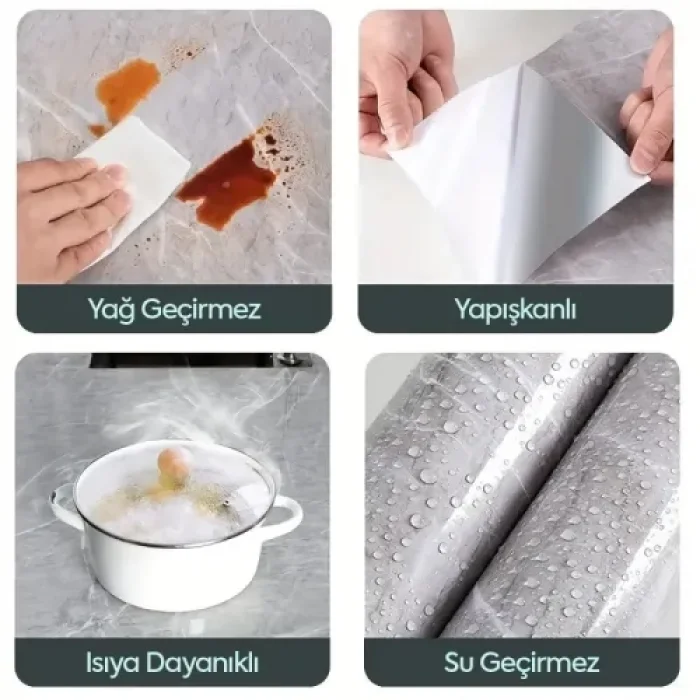 Yağ Geçirmez

Yapışkanlı

Isıya Dayanıklı

Su Geçirmez