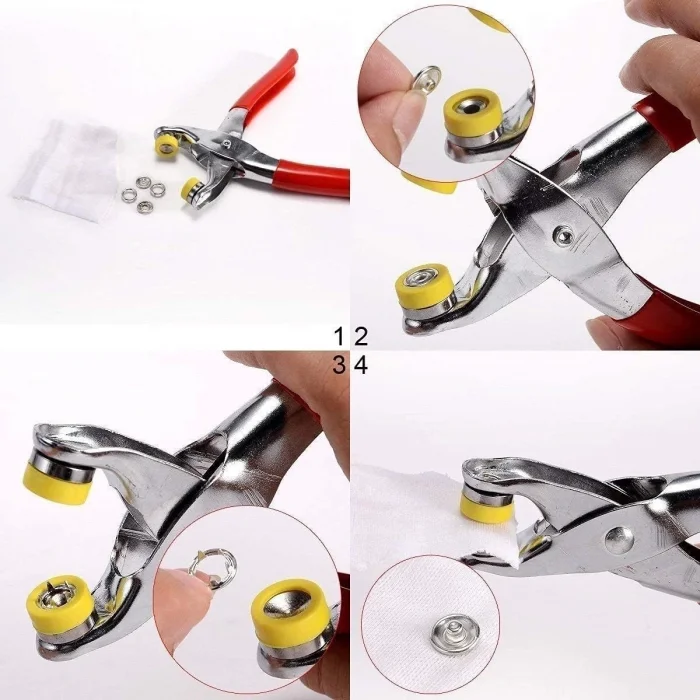 1 2
3 4