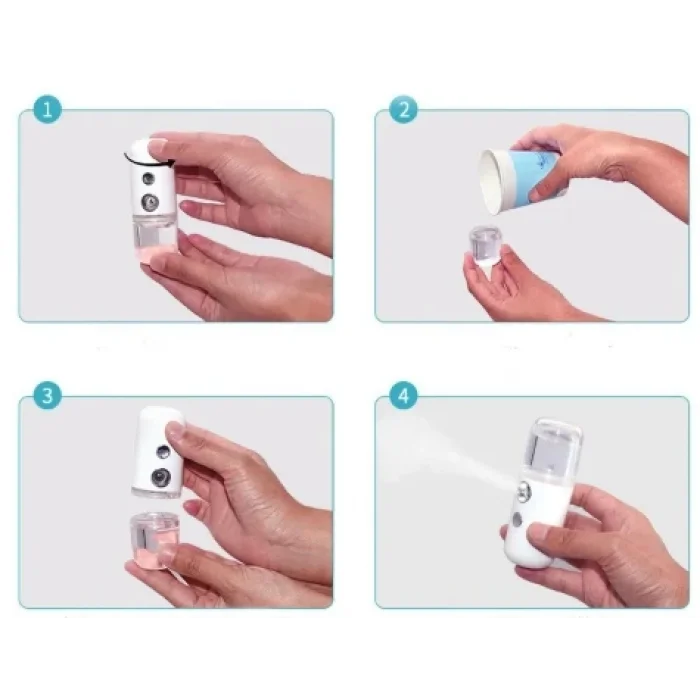 1

2

3

4