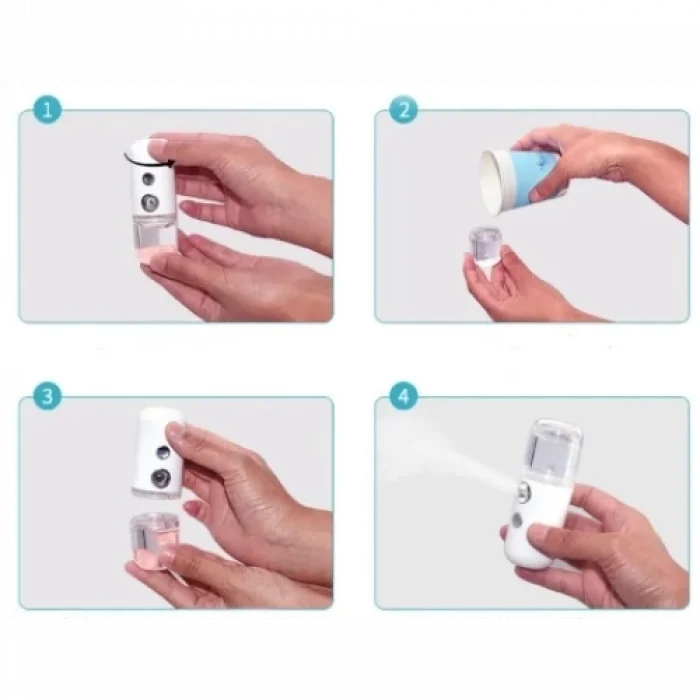 1

2

3

4